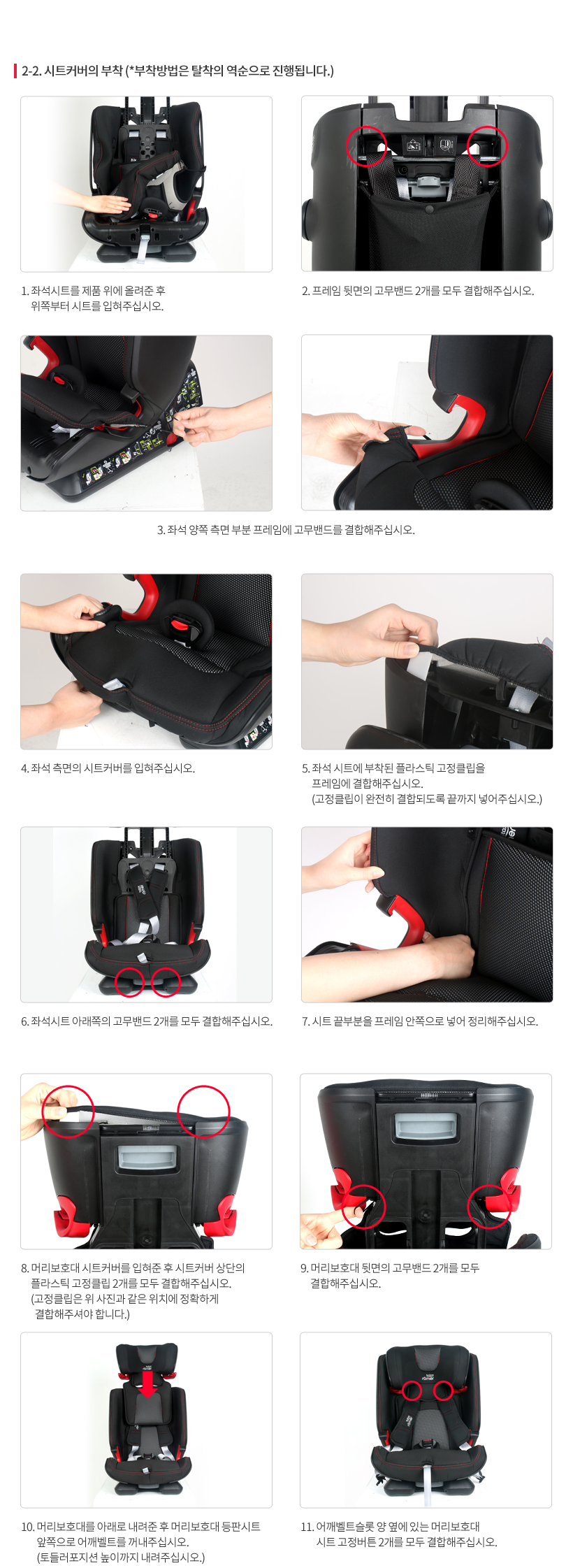 2-2. 시트커버의 부착 (*부착방법은 탈착의 역순으로 진행됩니다.)

1. 좌석시트를 제품 위에 올려준 후 위쪽부터 시트를 입혀주십시오.

2. 프레임 뒷면의 고무밴드 2개를 모두 결합해주십시오.

3. 좌석 양쪽 측면 부분 프레임에 고무밴드를 결합해주십시오.

4. 좌석 측면의 시트커버를 입혀주십시오.

5. 좌석 시트에 부착된 플라스틱 고정클립을 프레임에 결합해주십시오. (고정클립이 완전히 결합되도록 끝까지 넣어주십시오.)

6. 좌석시트 아래쪽의 고무밴드 2개를 모두 결합해주십시오.

7. 시트 끝부분을 프레임 안쪽으로 넣어 정리해주십시오.

8. 머리보호대 시트커버를 입혀준 후 시트커버 상단의 플라스틱 고정클립 2개를 모두 결합해주십시오. (고정클립은 위 사진과 같은 위치에 정확하게 결합해주셔야 합니다.)

9. 머리보호대 뒷면의 고무밴드 2개를 모두 결합해주십시오.

10. 머리보호대를 아래로 내려준 후 머리보호대 등판시트 앞쪽으로 어깨벨트를 꺼내주십시오. (토들러포지션 높이까지 내려주십시오.)

11. 어깨벨트슬롯 양 옆에 있는 머리보호대 시트 고정버튼 2개를 모두 결합해주십시오.