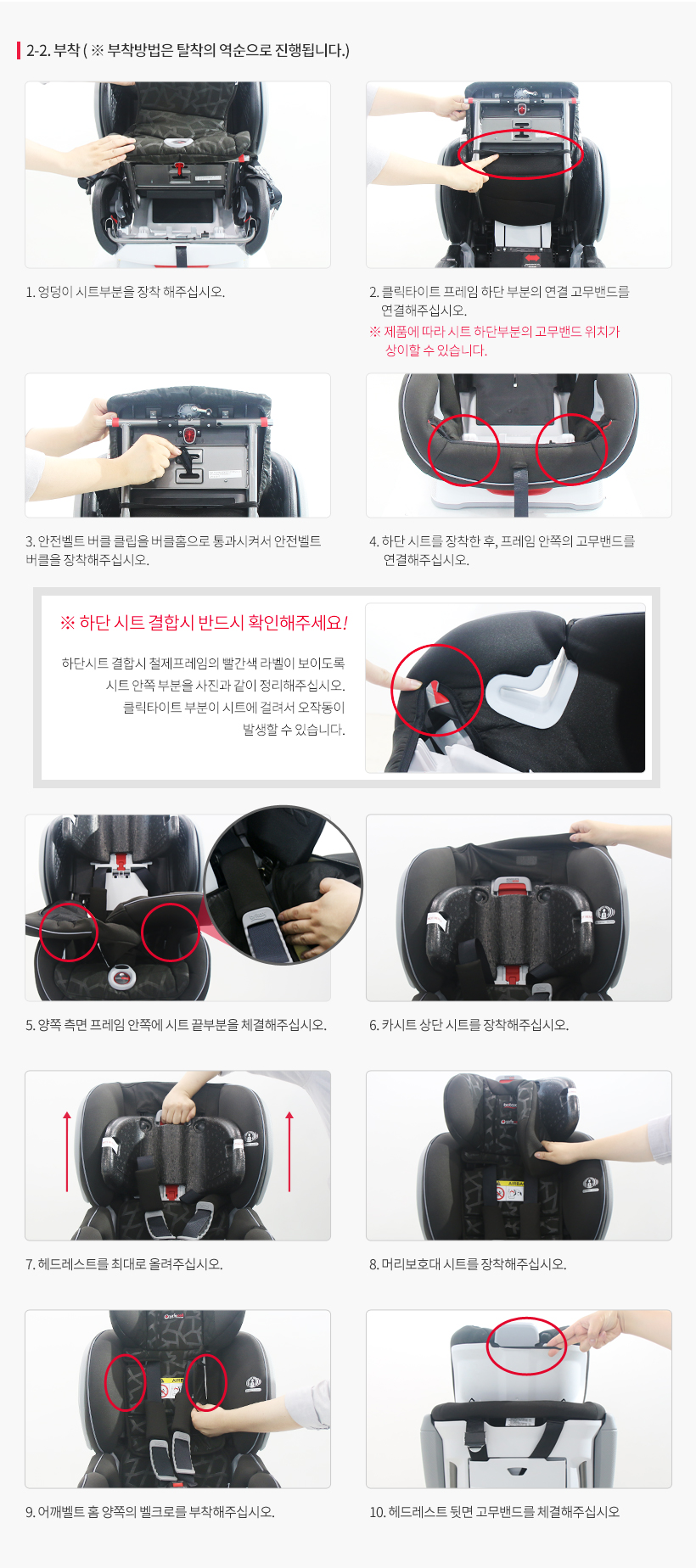 2-2. 부착 ( ※ 부착방법은 탈착의 역순으로 진행됩니다.)

1. 엉덩이 시트부분을 장착 해주십시오.

2. 클릭타이트 프레임 하단 부분의 연결 고무밴드를 연결해주십시오.
※ 제품에 따라 시트 하단부분의 고무밴드 위치가 상이할 수 있습니다.

3. 안전벨트 버클 클립을 버클홈으로 통과시켜서 안전벨트 버클을 장착해주십시오.

4. 하단 시트를 장착한 후, 프레임 안쪽의 고무밴드를 연결해주십시오.

※ 하단 시트 결합시 반드시 확인해주세요!

하단시트 결합시 철제프레임의 빨간색 라벨이 보이도록 시트 안쪽 부분을 사진과 같이 정리해주십시오. 클릭타이트 부분이 시트에 걸려서 오작동이 발생할 수 있습니다.

5. 양쪽 측면 프레임 안쪽에 시트 끝부분을 체결해주십시오.

6. 카시트 상단 시트를 장착해주십시오.

7. 헤드레스트를 최대로 올려주십시오.

8. 머리보호대 시트를 장착해주십시오.

9. 어깨벨트 홈 양쪽의 벨크로를 부착해주십시오.

10. 헤드레스트 뒷면 고무밴드를 체결해주십시오