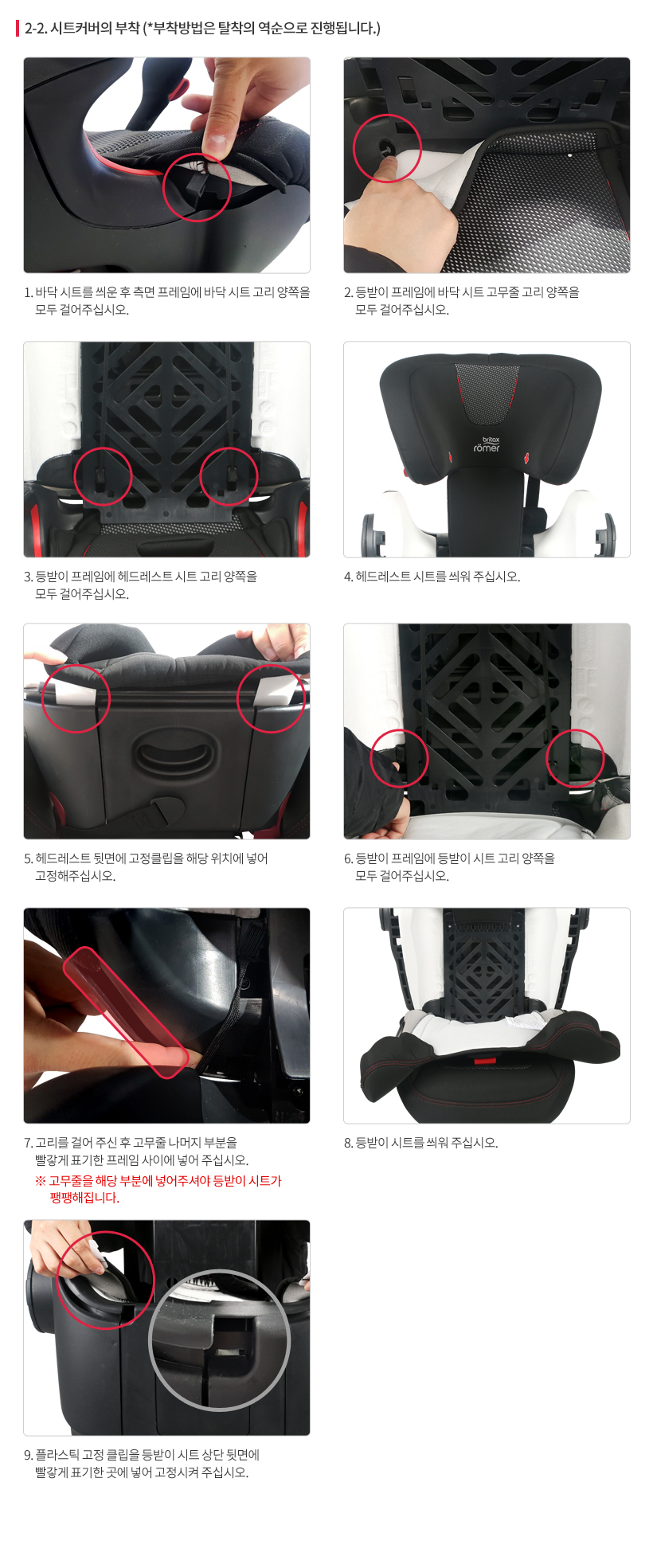 2-2. 시트커버의 부착 (*부착방법은 탈착의 역순으로 진행됩니다.)

1. 바닥 시트를 씌운 후 측면 프레임에 바닥 시트 고리 양쪽을 모두 걸어주십시오.

2. 등받이 프레임에 바닥 시트 고무줄 고리 양쪽을 모두 걸어주십시오.

3. 등받이 프레임에 헤드레스트 시트 고리 양쪽을 모두 걸어주십시오.

britax römer

4. 헤드레스트 시트를 씌워 주십시오.

5. 헤드레스트 뒷면에 고정클립을 해당 위치에 넣어 고정해주십시오.

6. 등받이 프레임에 등받이 시트 고리 양쪽을 모두 걸어주십시오.

7. 고리를 걸어 주신 후 고무줄 나머지 부분을 빨갛게 표기한 프레임 사이에 넣어 주십시오.
※ 고무줄을 해당 부분에 넣어주셔야 등받이 시트가 팽팽해집니다.

8. 등받이 시트를 씌워 주십시오.

9. 플라스틱 고정 클립을 등받이 시트 상단 뒷면에 빨갛게 표기한 곳에 넣어 고정시켜 주십시오.